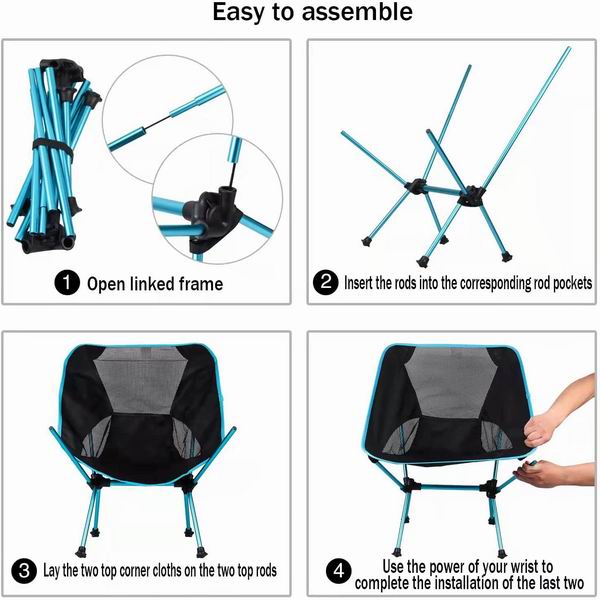 Easy to assemble

1 Open linked frame

2 Insert the rods into the corresponding rod pockets

3 Lay the two top corner cloths on the two top rods

4 Use the power of your wrist to complete the installation of the last two